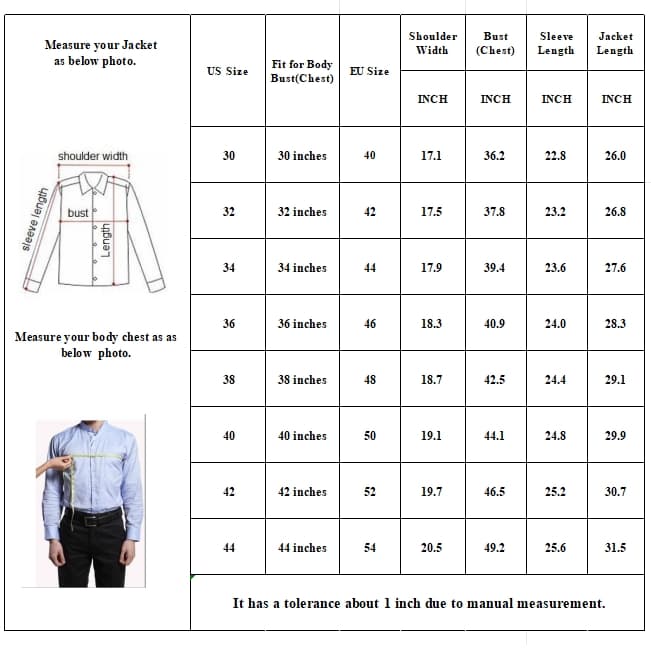 Measure your Jacket as below photo.

shoulder width

sleeve length

bust

Length

Measure your body chest as as below photo.

| US Size | Fit for Body Bust(Chest) | EU Size | Shoulder Width | Bust (Chest) | Sleeve Length | Jacket Length |
|---|---|---|---|---|---|---|
| | | | INCH | INCH | INCH | INCH |
| 30 | 30 inches | 40 | 17.1 | 36.2 | 22.8 | 26.0 |
| 32 | 32 inches | 42 | 17.5 | 37.8 | 23.2 | 26.8 |
| 34 | 34 inches | 44 | 17.9 | 39.4 | 23.6 | 27.6 |
| 36 | 36 inches | 46 | 18.3 | 40.9 | 24.0 | 28.3 |
| 38 | 38 inches | 48 | 18.7 | 42.5 | 24.4 | 29.1 |
| 40 | 40 inches | 50 | 19.1 | 44.1 | 24.8 | 29.9 |
| 42 | 42 inches | 52 | 19.7 | 46.5 | 25.2 | 30.7 |
| 44 | 44 inches | 54 | 20.5 | 49.2 | 25.6 | 31.5 |

It has a tolerance about 1 inch due to manual measurement.